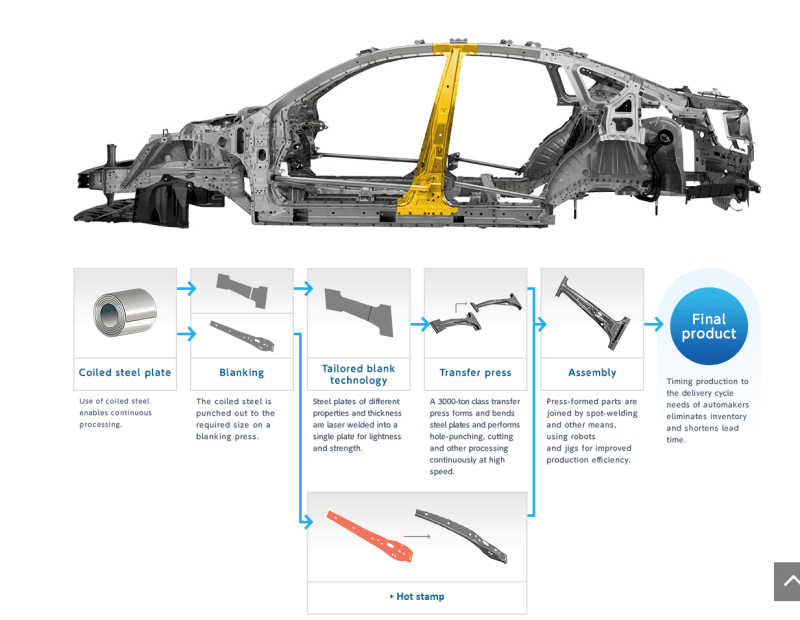 Coiled steel plate

Use of coiled steel enables continuous processing.

Blanking

The coiled steel is punched out to the required size on a blanking press.

Tailored blank technology

Steel plates of different properties and thickness are laser welded into a single plate for lightness and strength.

Transfer press

A 3000-ton class transfer press forms and bends steel plates and performs hole-punching, cutting and other processing continuously at high speed.

Assembly

Press-formed parts are joined by spot-welding and other means, using robots and jigs for improved production efficiency.

Final product

Timing production to the delivery cycle needs of automakers eliminates inventory and shortens lead time.

Hot stamp